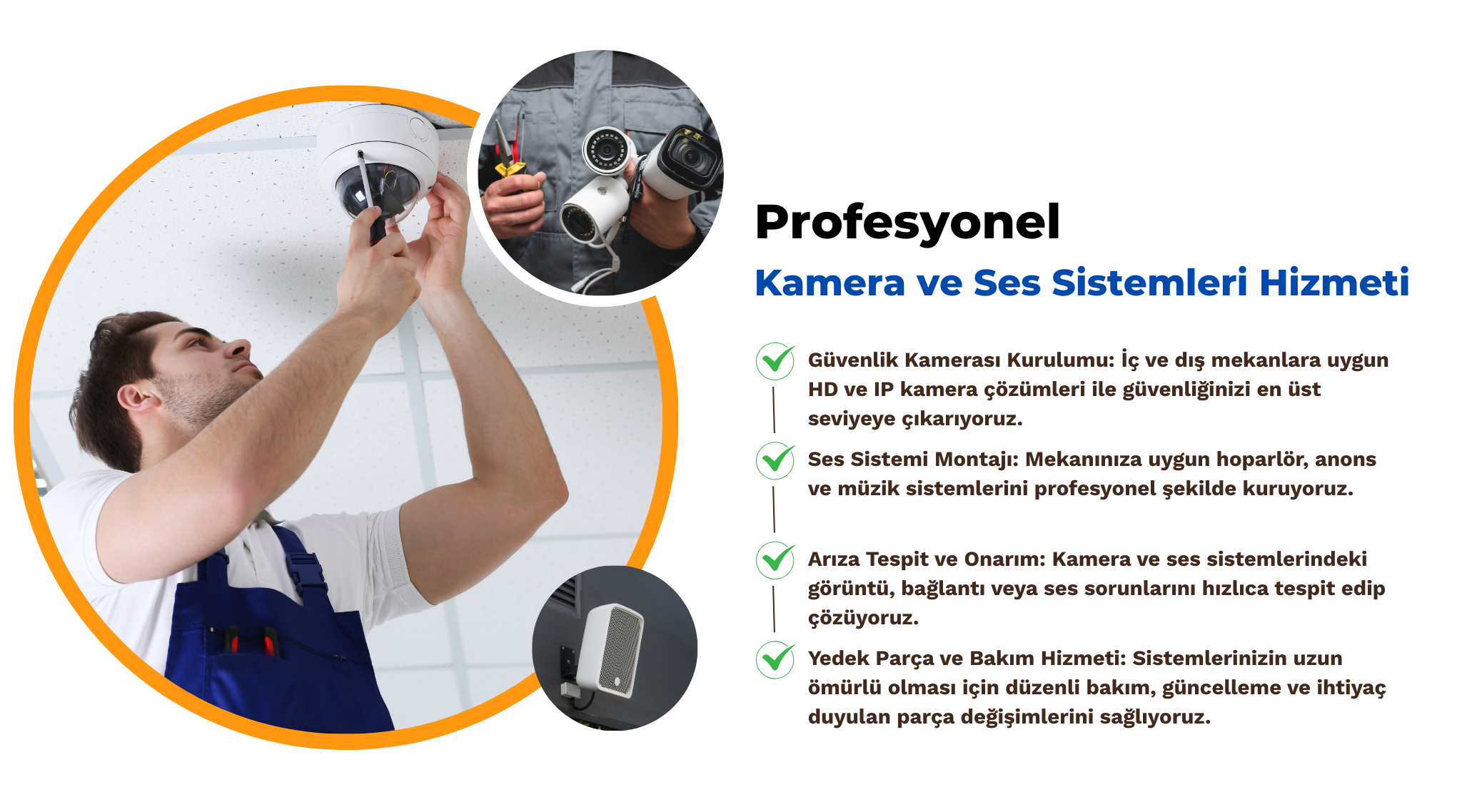 Profesyonel
Kamera ve Ses Sistemleri Hizmeti

Güvenlik Kamerası Kurulumu: İç ve dış mekanlara uygun HD ve IP kamera çözümleri ile güvenliğinizi en üst seviyeye çıkarıyoruz.

Ses Sistemi Montajı: Mekanınıza uygun hoparlör, anons ve müzik sistemlerini profesyonel şekilde kuruyoruz.

Arıza Tespit ve Onarım: Kamera ve ses sistemlerindeki görüntü, bağlantı veya ses sorunlarını hızlıca tespit edip çözüyoruz.

Yedek Parça ve Bakım Hizmeti: Sistemlerinizin uzun ömürlü olması için düzenli bakım, güncelleme ve ihtiyaç duyulan parça değişimlerini sağlıyoruz.